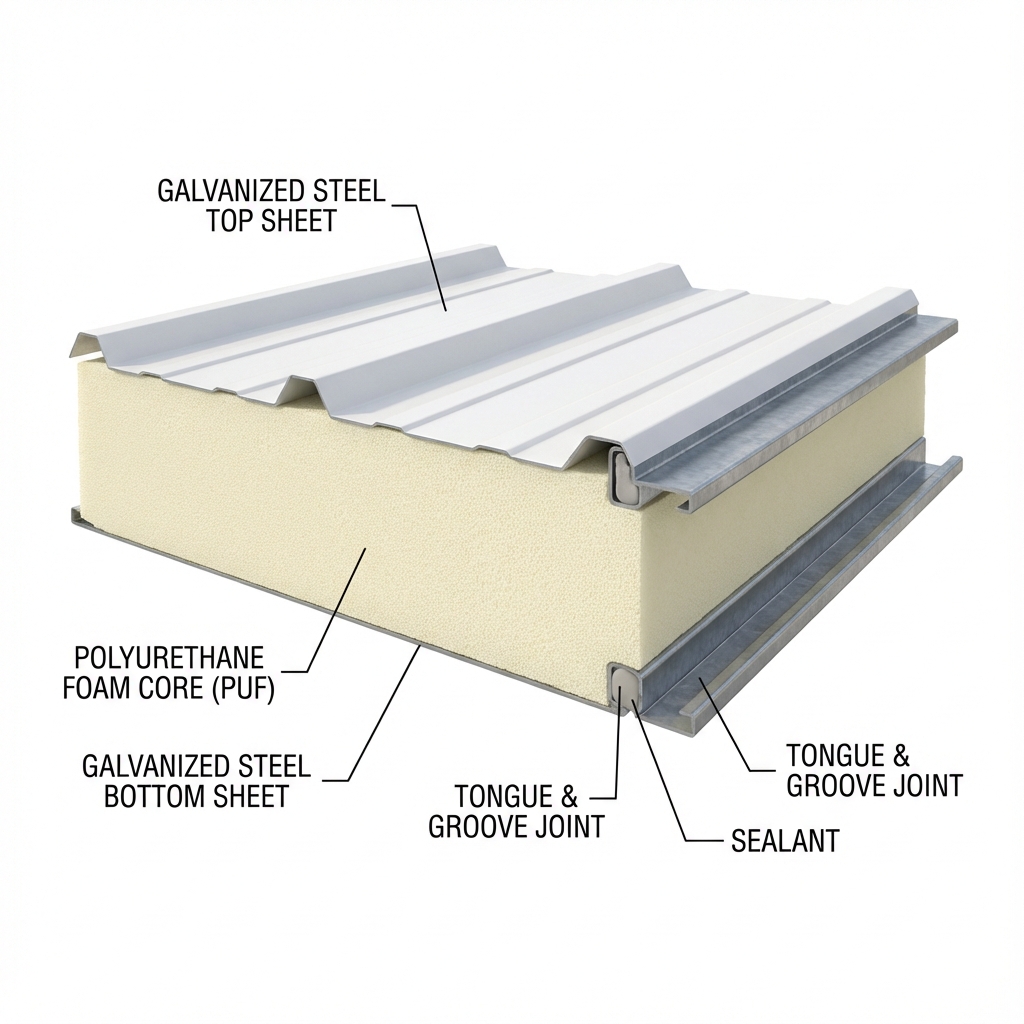 GALVANIZED STEEL
TOP SHEET

POLYURETHANE
FOAM CORE (PUF)

GALVANIZED STEEL
BOTTOM SHEET

TONGUE &
GROOVE JOINT

SEALANT

TONGUE &
GROOVE JOINT