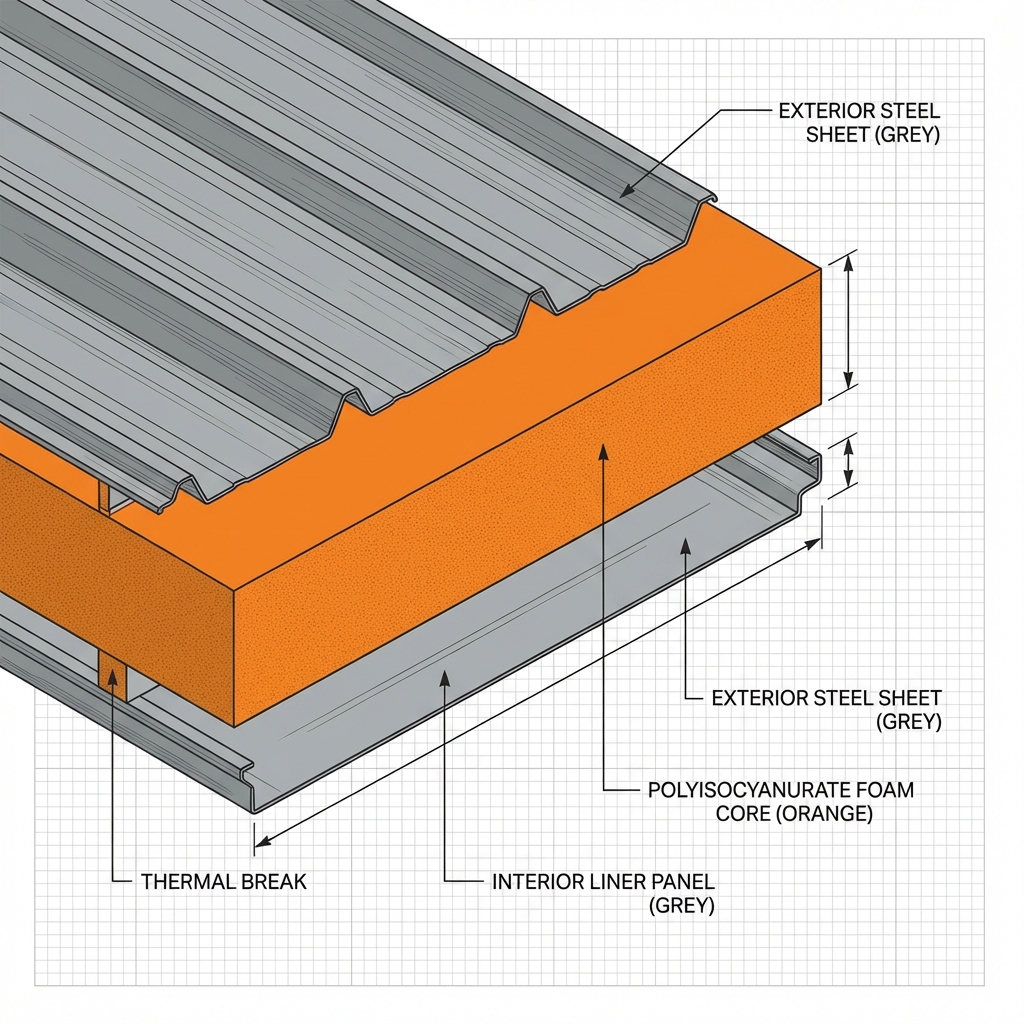 EXTERIOR STEEL SHEET (GREY)

EXTERIOR STEEL SHEET (GREY)

POLYISOCYANURATE FOAM CORE (ORANGE)

THERMAL BREAK

INTERIOR LINER PANEL (GREY)